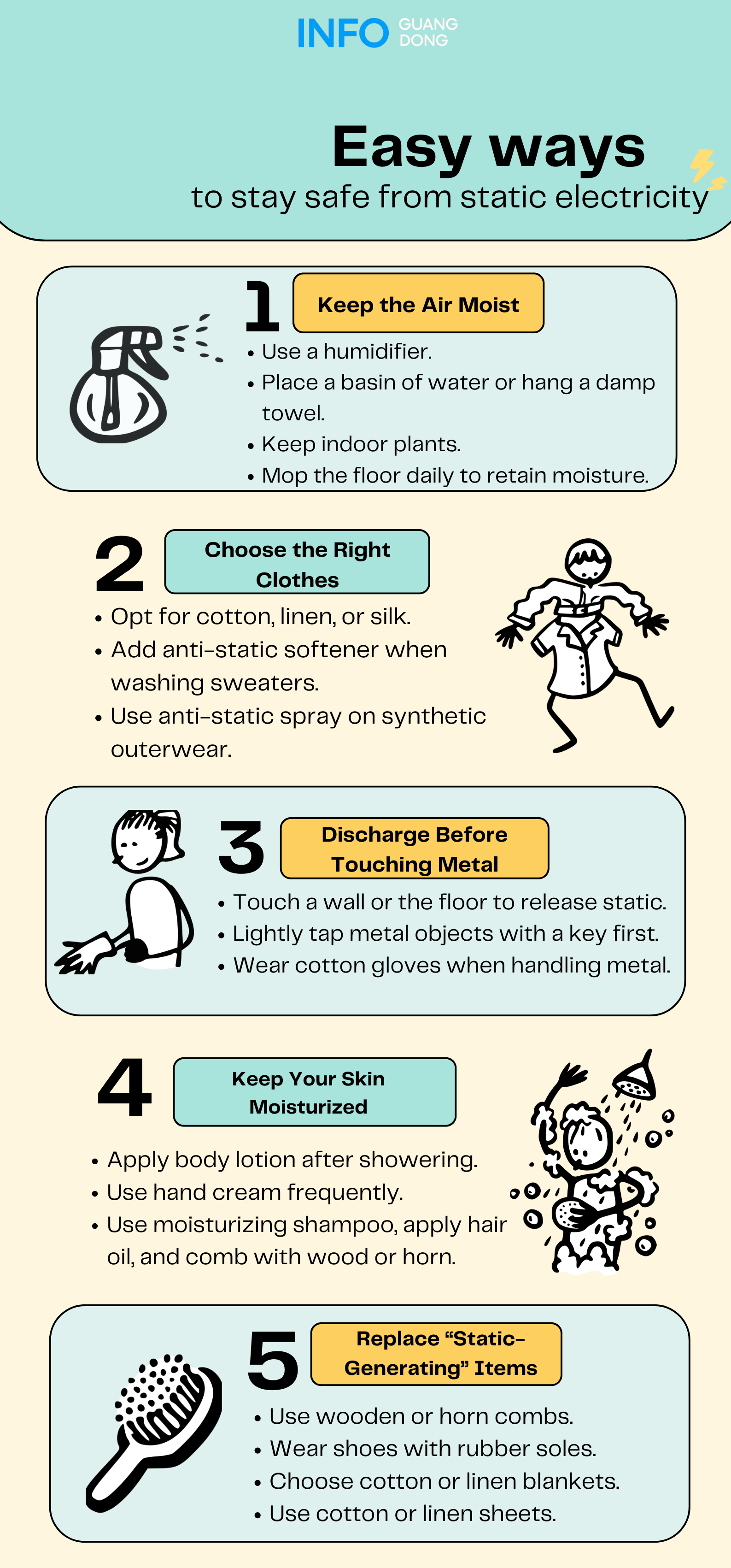 INFO GUANG DONG

Easy ways
to stay safe from static electricity

1 Keep the Air Moist
• Use a humidifier.
• Place a basin of water or hang a damp towel.
• Keep indoor plants.
• Mop the floor daily to retain moisture.

2 Choose the Right Clothes
• Opt for cotton, linen, or silk.
• Add anti-static softener when washing sweaters.
• Use anti-static spray on synthetic outerwear.

3 Discharge Before Touching Metal
• Touch a wall or the floor to release static.
• Lightly tap metal objects with a key first.
• Wear cotton gloves when handling metal.

4 Keep Your Skin Moisturized
• Apply body lotion after showering.
• Use hand cream frequently.
• Use moisturizing shampoo, apply hair oil, and comb with wood or horn.

5 Replace “Static-Generating” Items
• Use wooden or horn combs.
• Wear shoes with rubber soles.
• Choose cotton or linen blankets.
• Use cotton or linen sheets.